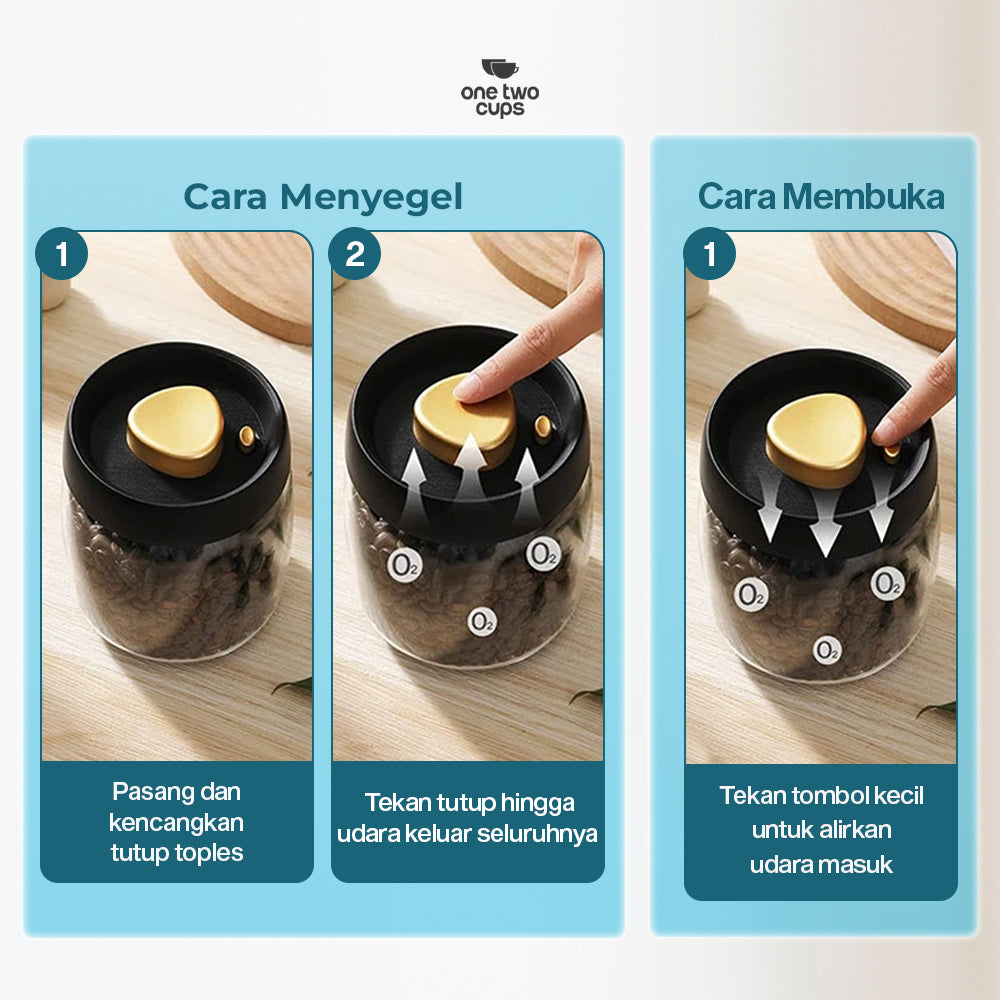 one two cups

Cara Menyegel

1

Pasang dan kencangkan tutup toples

2

$O_2$ $O_2$ $O_2$

Tekan tutup hingga udara keluar seluruhnya

Cara Membuka

1

$O_2$ $O_2$ $O_2$

Tekan tombol kecil untuk alirkan udara masuk